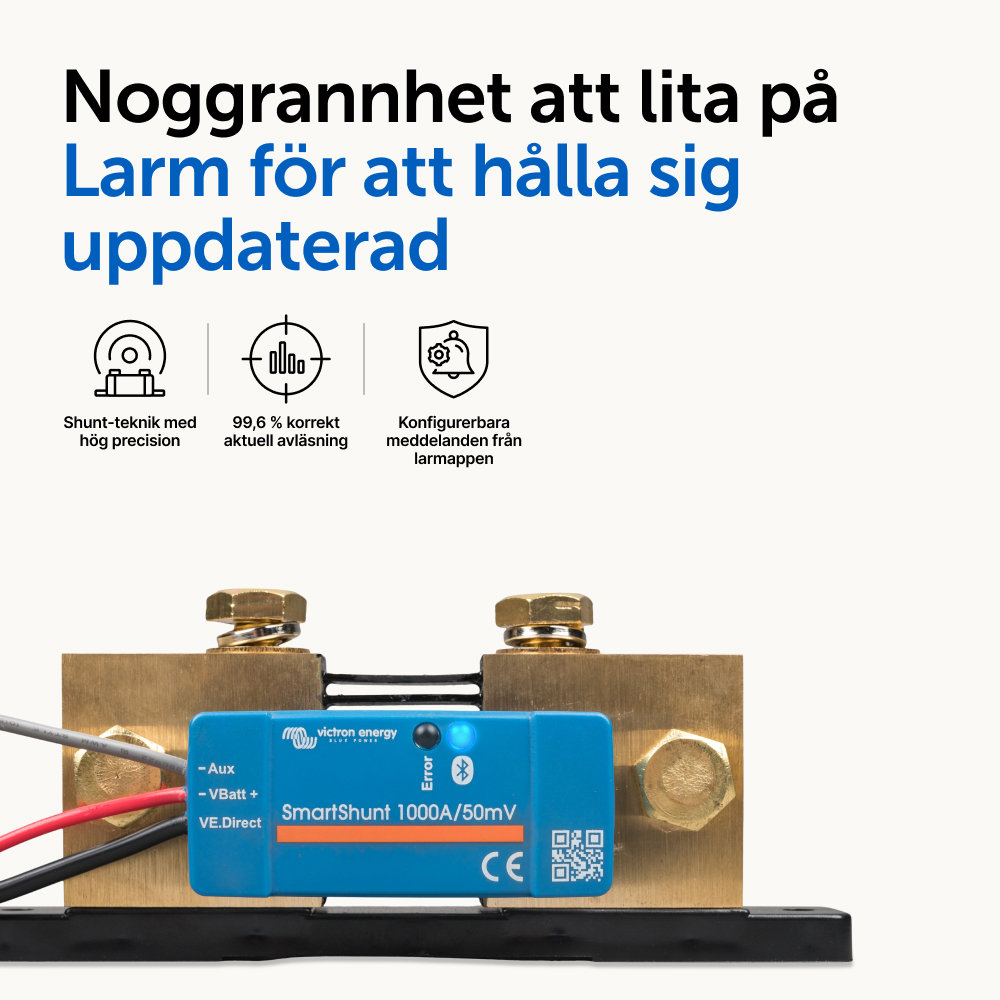 Noggrannhet att lita på
Larm för att hålla sig uppdaterad

Shunt-teknik med hög precision

99,6 % korrekt aktuell avläsning

Konfigurerbara meddelanden från larmappen

victron energy
BLUE POWER

Error

- Aux
- VBatt +
VE.Direct

SmartShunt 1000A/50mV

CE